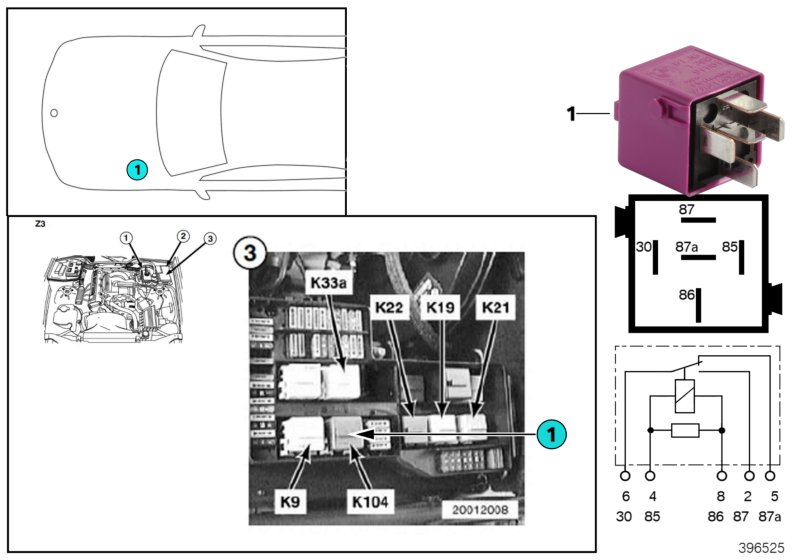 1

Z3

1 2 3

3

K33a

K22 K19 K21

1

K9 K104

20012008

1

87

30 87a 85

86

6 4 8 2 5
30 85 86 87 87a

396525