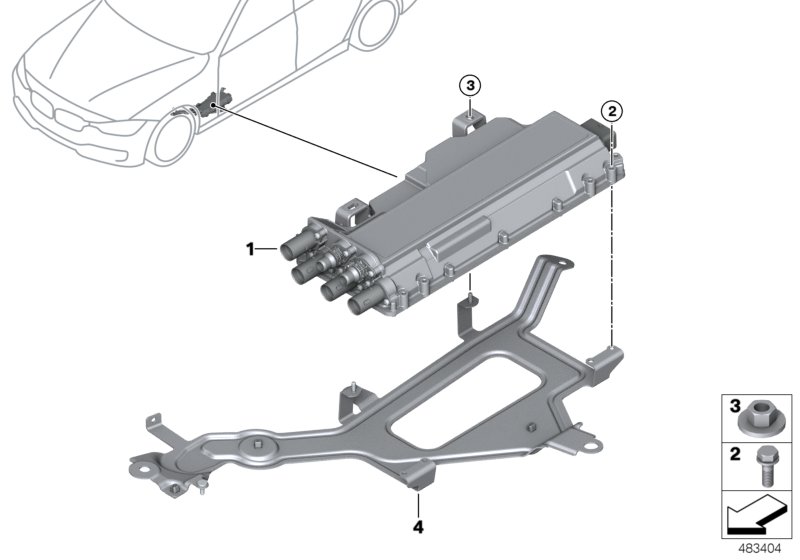 3
2
1
4
3
2
483404