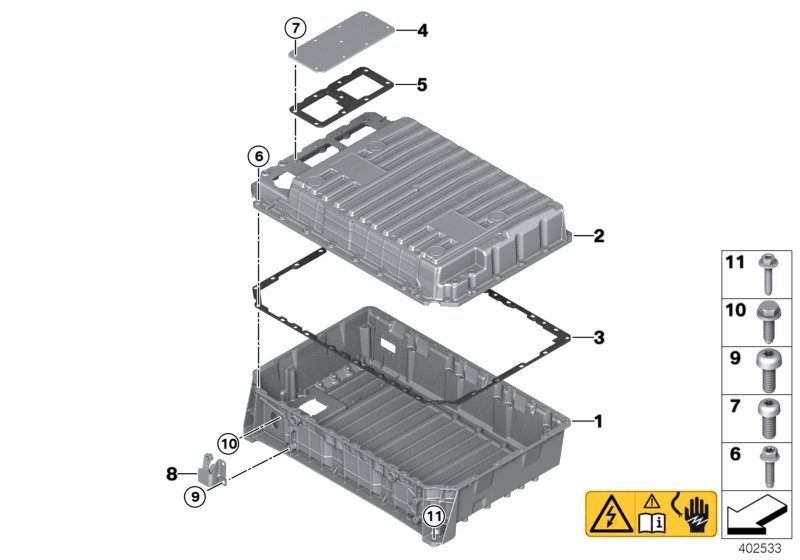 7
4
5
6
2
3
1
10
8
9
11
11
10
9
7
6
402533