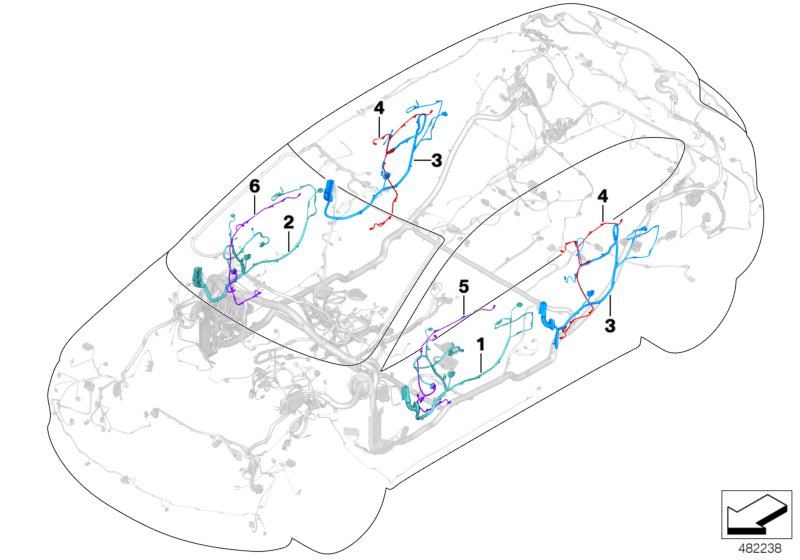 4
3
6
2
4
5
1
3
482238