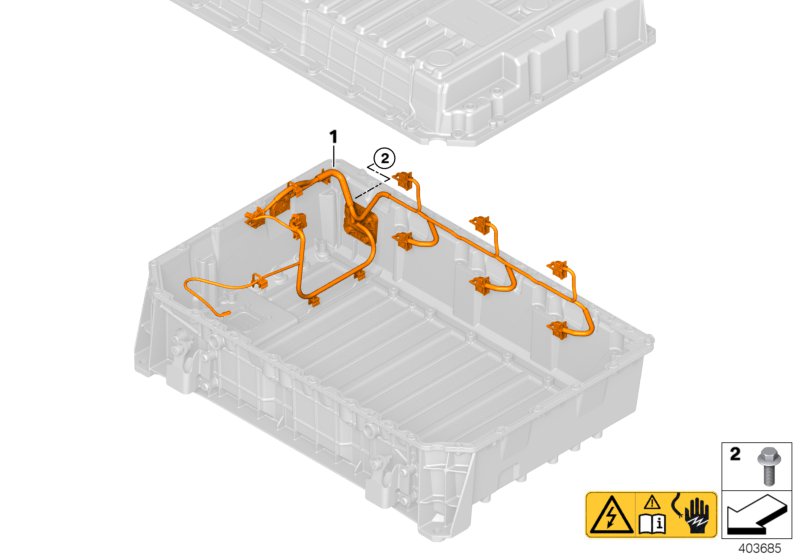 1

2

2

403685