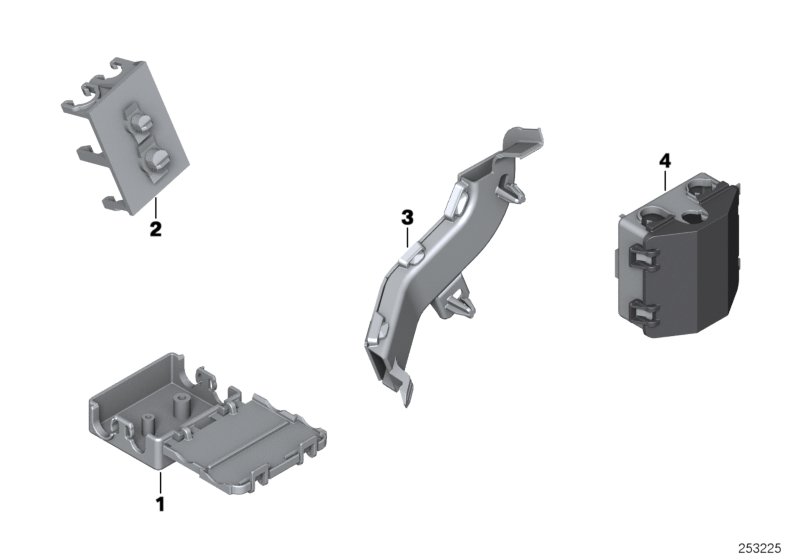 2

3

4

1

253225