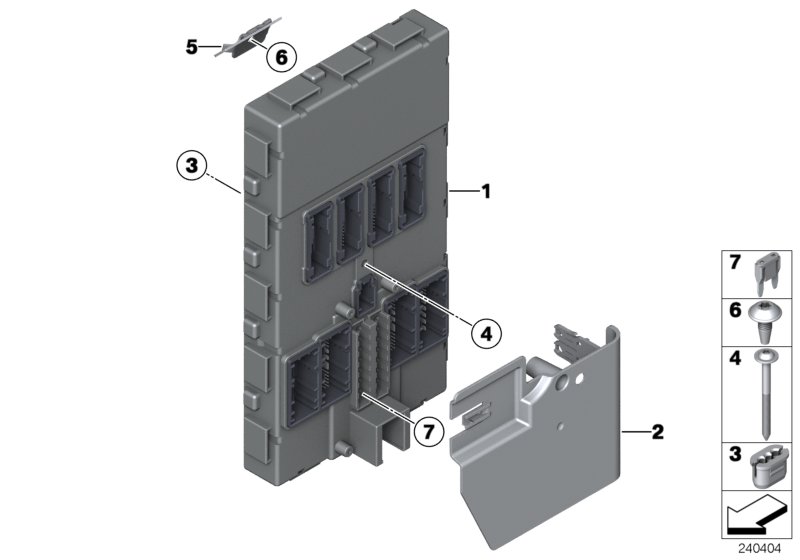 5
6
3
1
4
7
2
7
6
4
3
240404