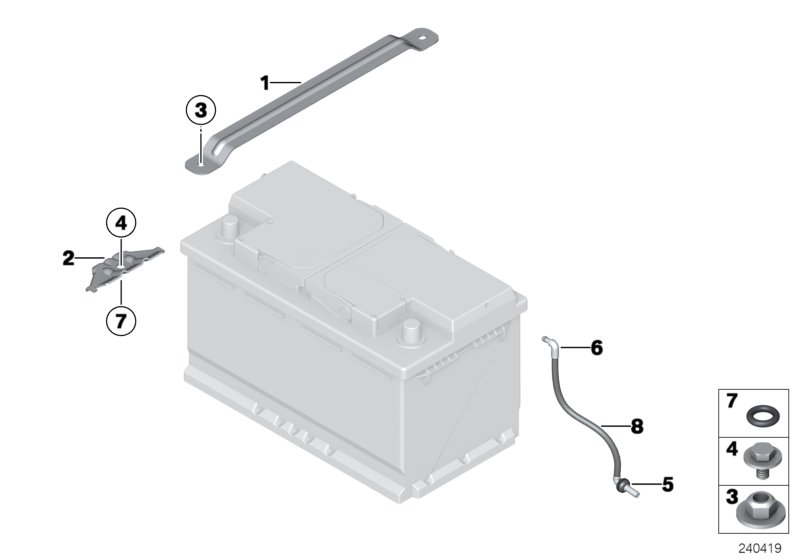 1
3
4
2
7
6
8
5
7
4
3
240419