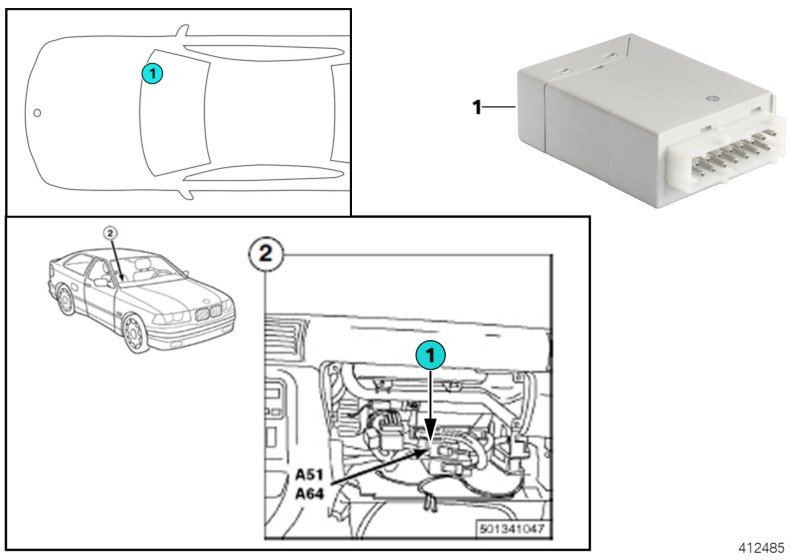 1

1

2

2

1

A51
A64

501341047

412485