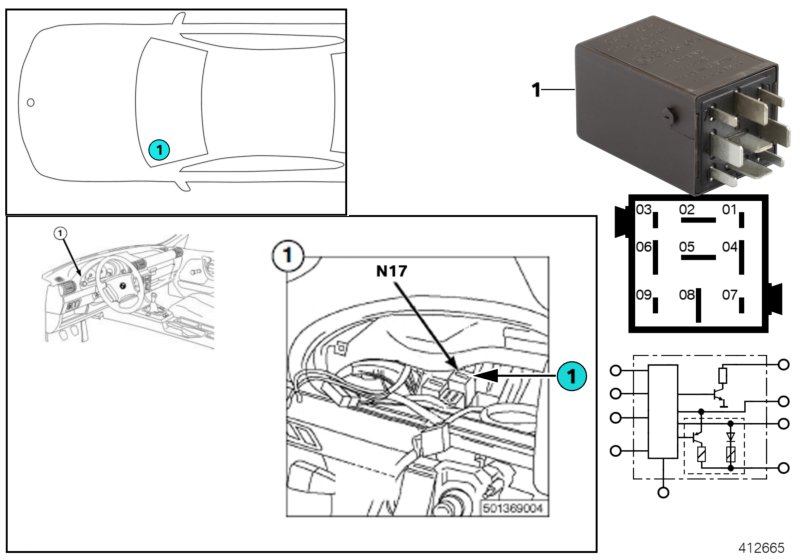 1

1

1

1

N17

1

501369004

03 02 01
06 05 04
09 08 07

412665