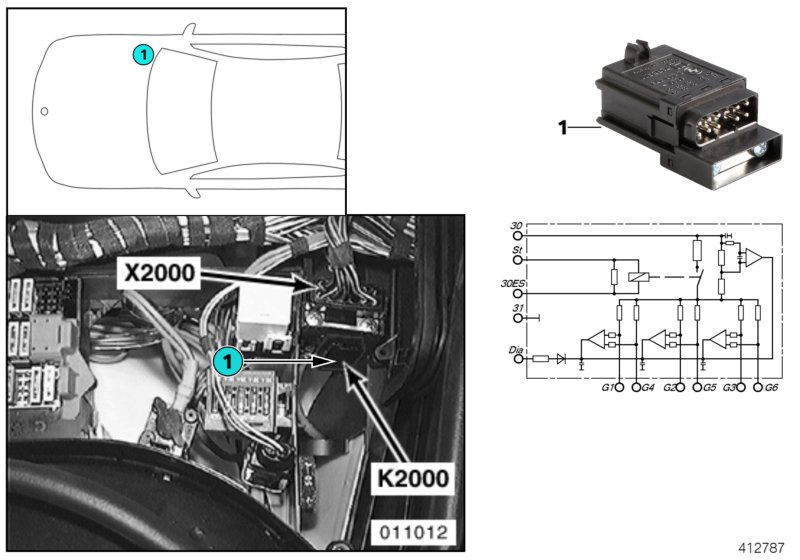 1

X2000

1

K2000

011012

1

30
St
30ES
31
Dia

G1 G4 G2 G5 G3 G6

412787