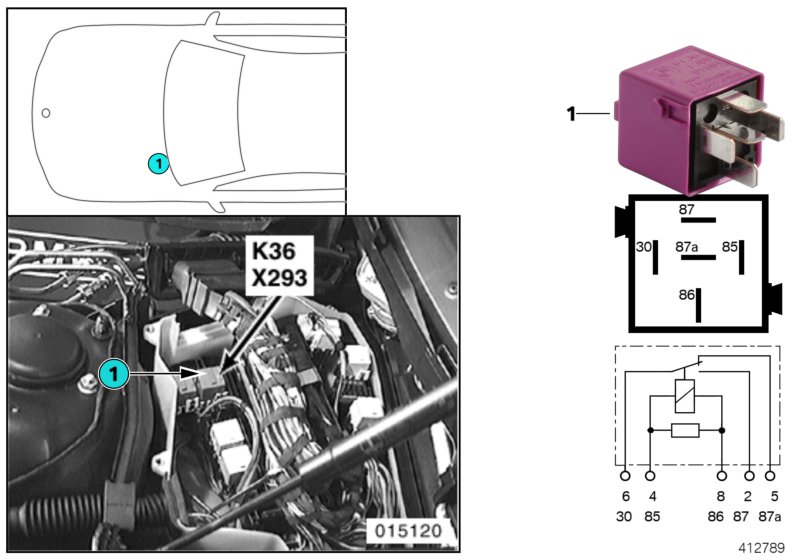 1

K36
X293

1

015120

1

87

30

87a

85

86

6 4 8 2 5
30 85 86 87 87a

412789