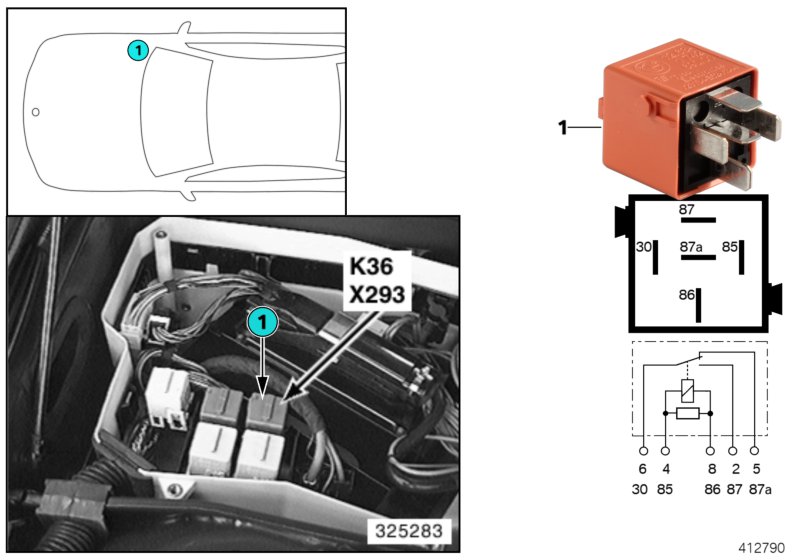 1

K36
X293

1

325283

1

87
30
87a
85
86

6 4 8 2 5
30 85 86 87 87a

412790