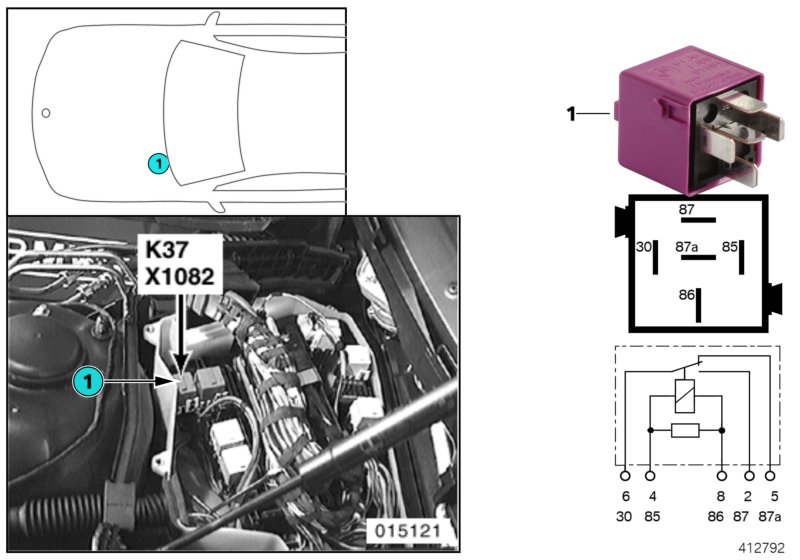 1

K37
X1082

1

015121

1

87
30
87a
85
86

6 4 8 2 5
30 85 86 87 87a

412792