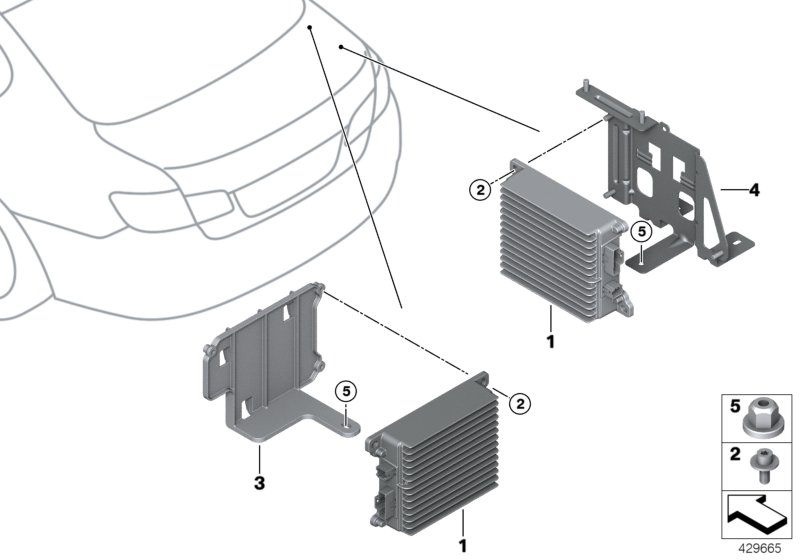 2
4
5
1
5
2
3
1
5
2
429665