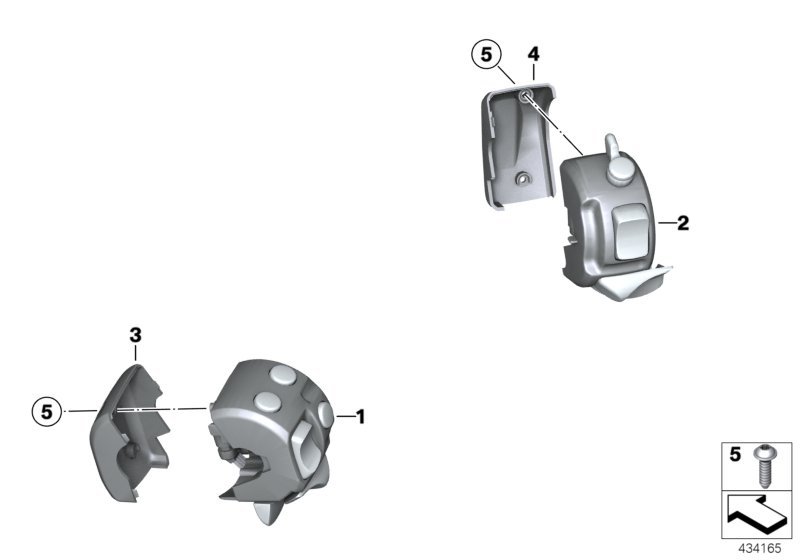 5
4
2
3
5
1
5
434165