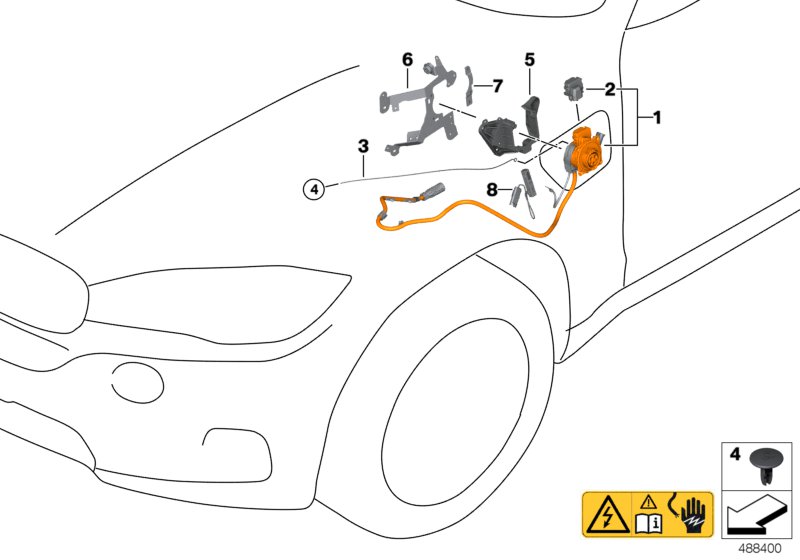 6
7
5
2
1
3
4
8
4
488400