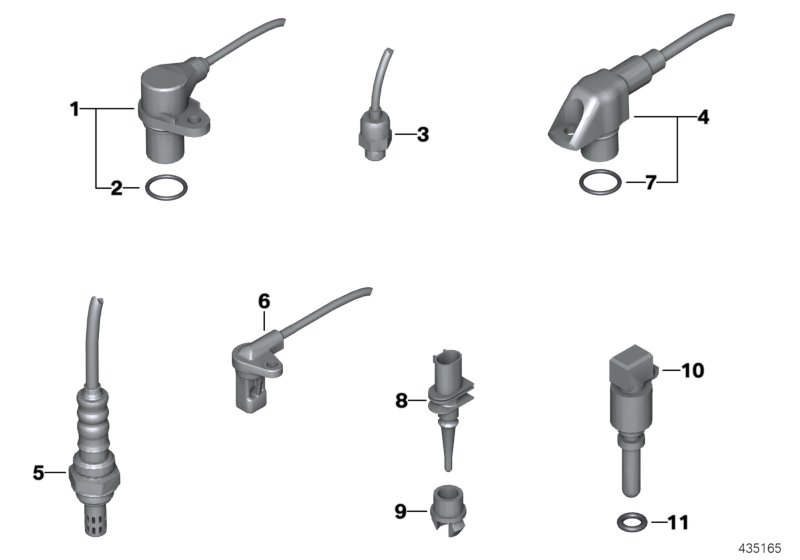 1
2
3
4
7
6
5
8
9
10
11
435165