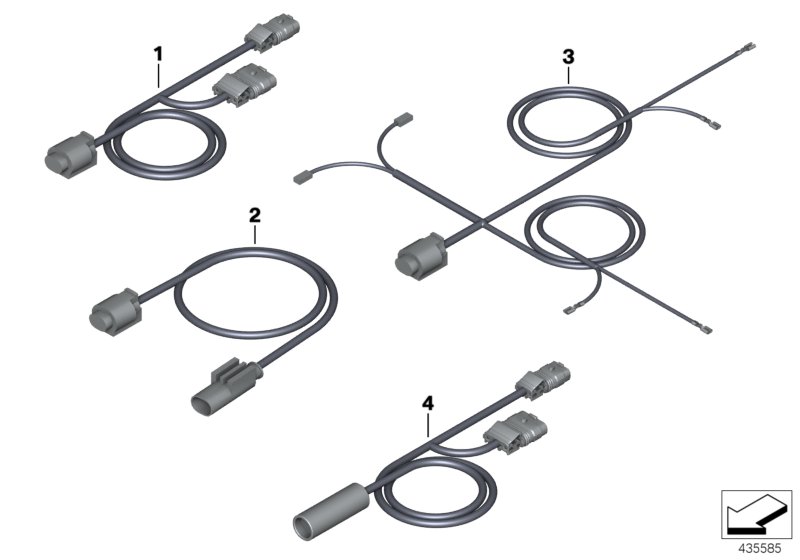 1
3
2
4
435585