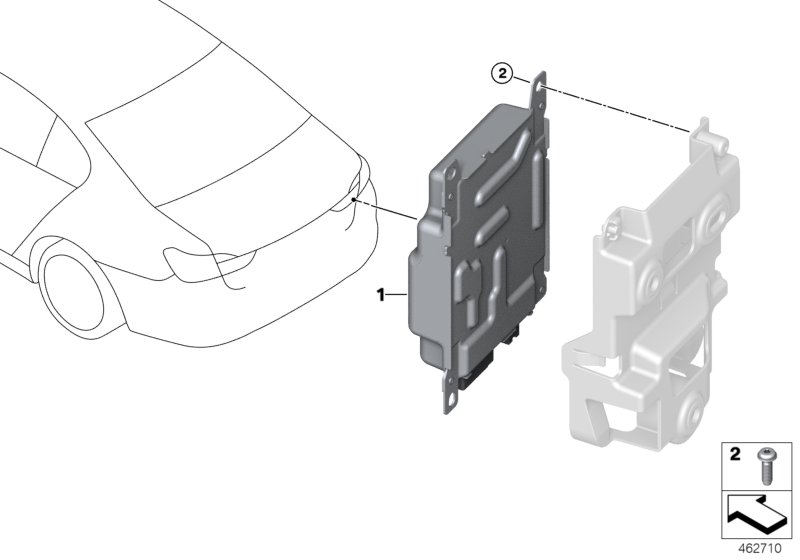 2

1

2

462710