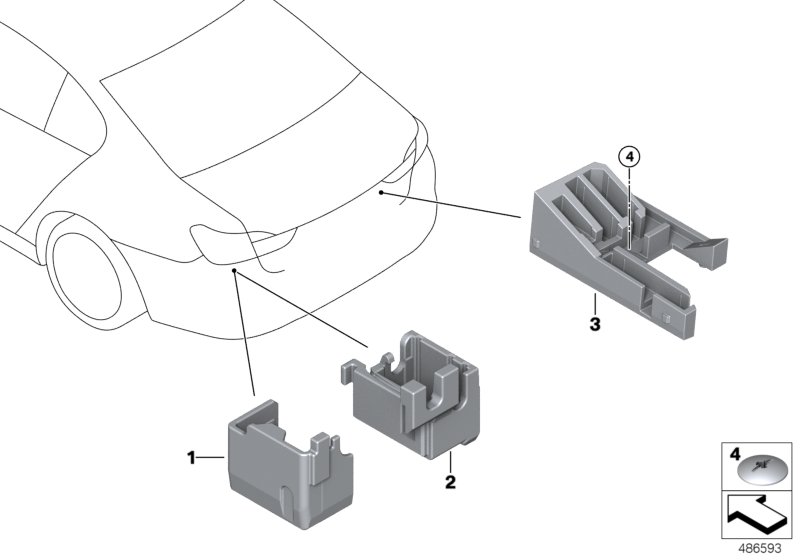 4
3
1
2
4
486593