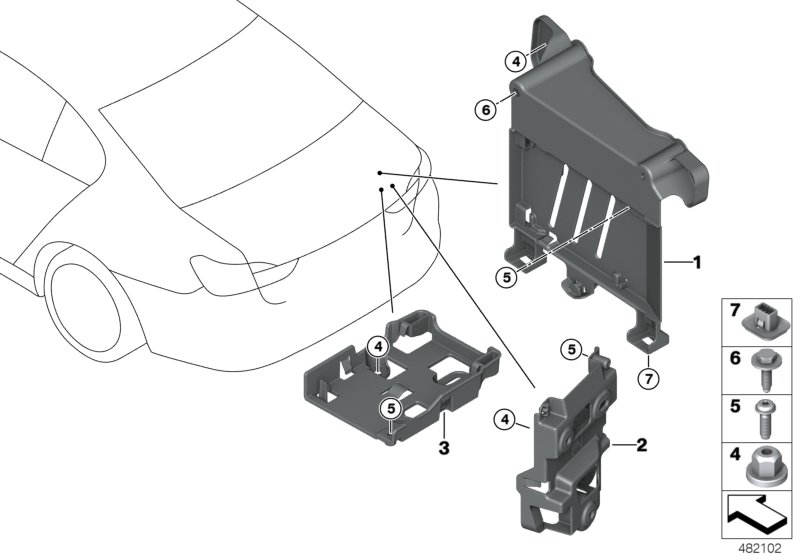 4
6
5
1
7
4
5
3
5
4
2
7
6
5
4
482102