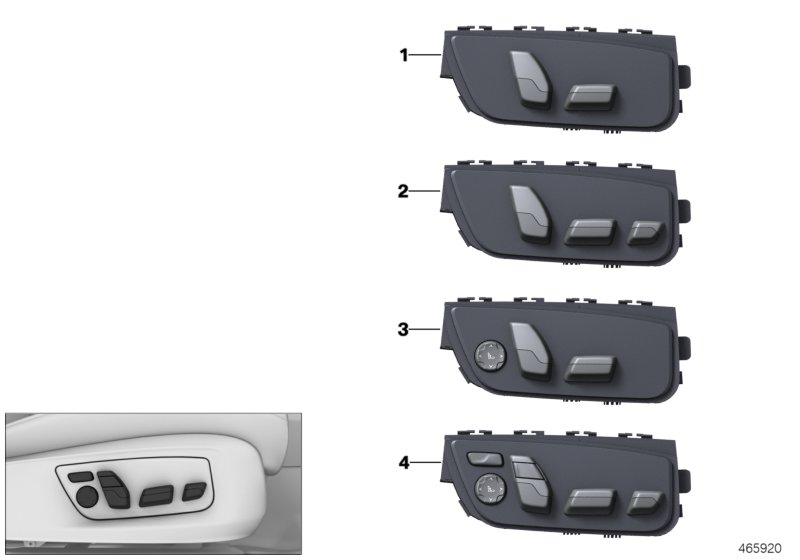 1
2
3
4
465920