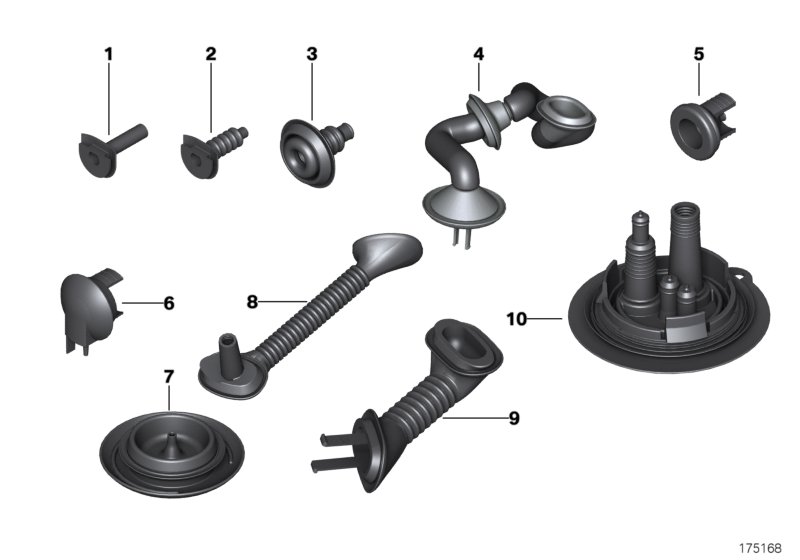 1
2
3
4
5
6
8
10
7
9
175168