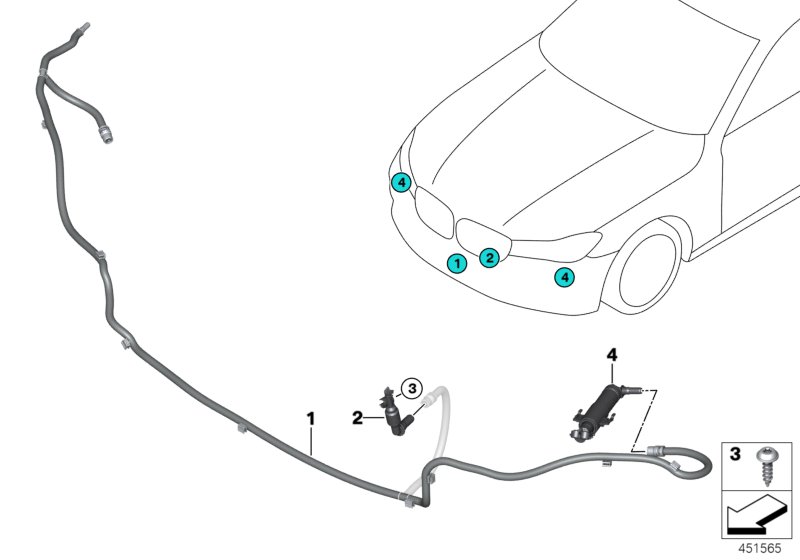 4
1
2
4
4
3
2
1
3
451565