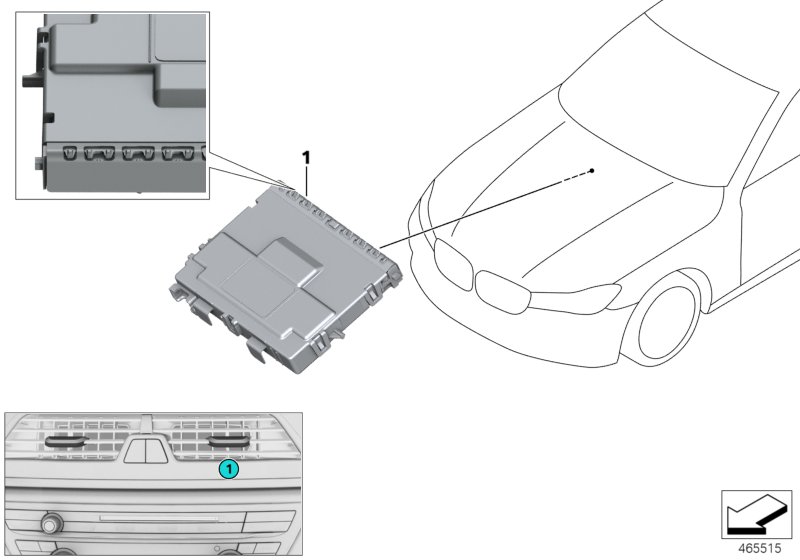 1

1

465515