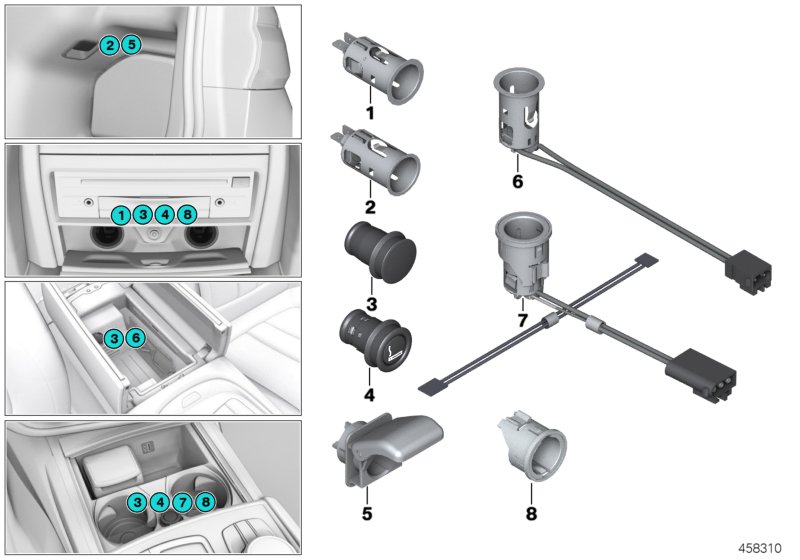 2 5

1 3 4 8

3 6

3 4 7 8

1

2

3

4

5

6

7

8

458310