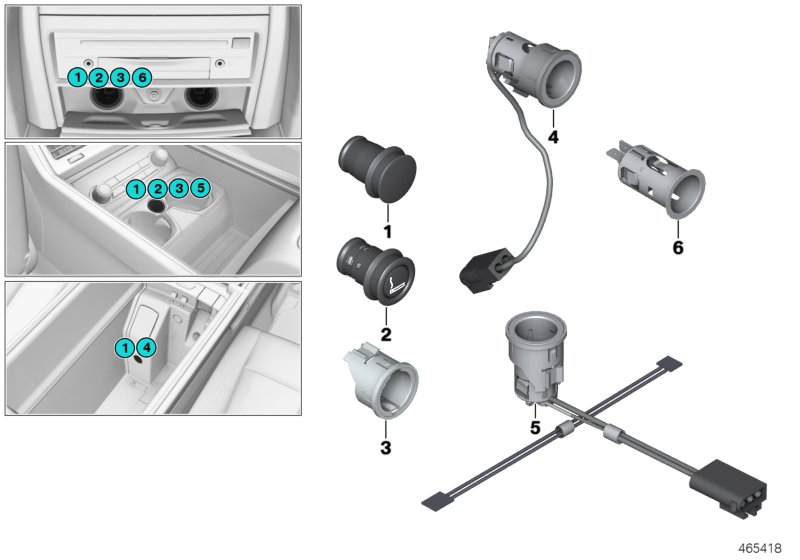 1 2 3 6

1 2 3 5

1 4

1

2

3

4

6

5

465418