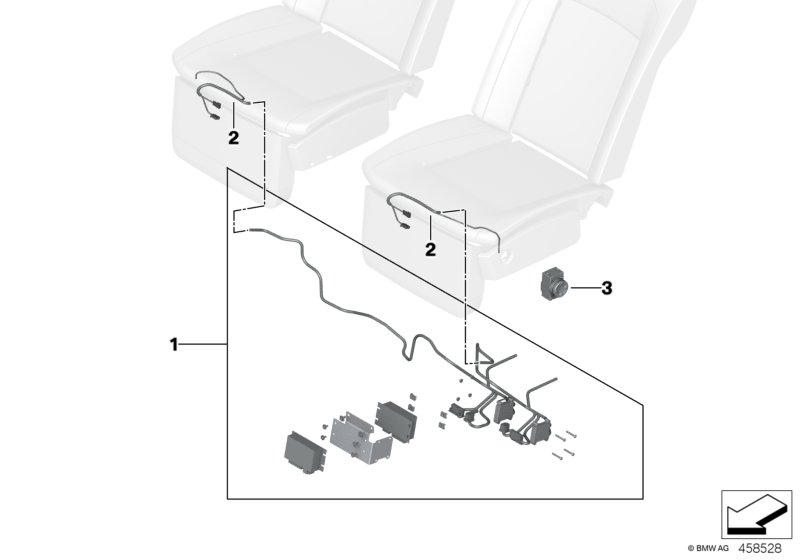 2
2
3
1
© BMW AG 458528