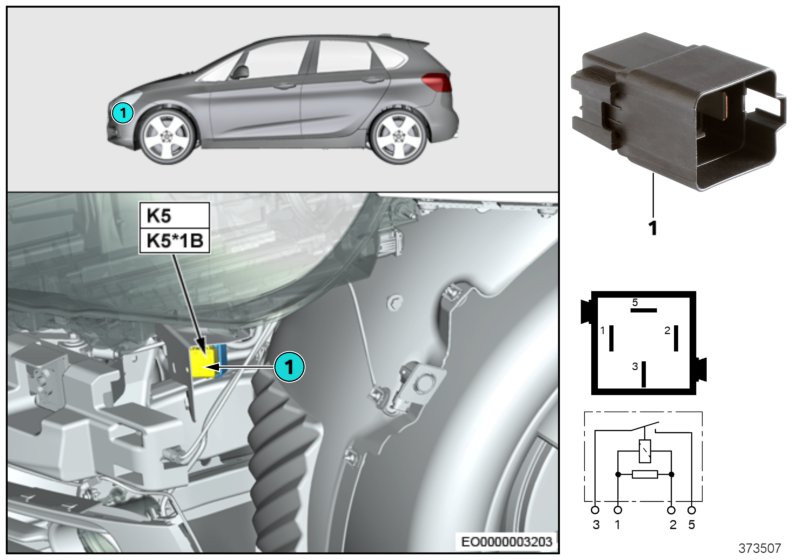 1

K5
K5*1B

1

EO0000003203

1

5
1
2
3

3 1 2 5

373507