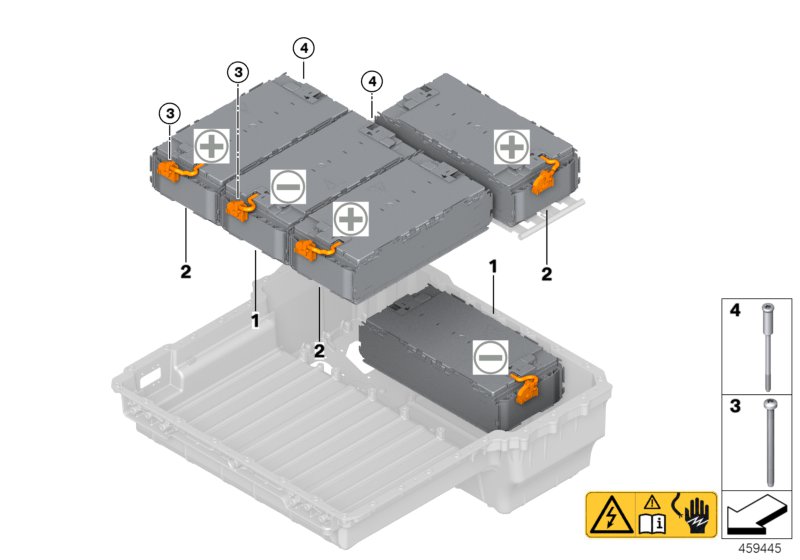 4
3
4
3
2
1
2
1
2
4
3
459445