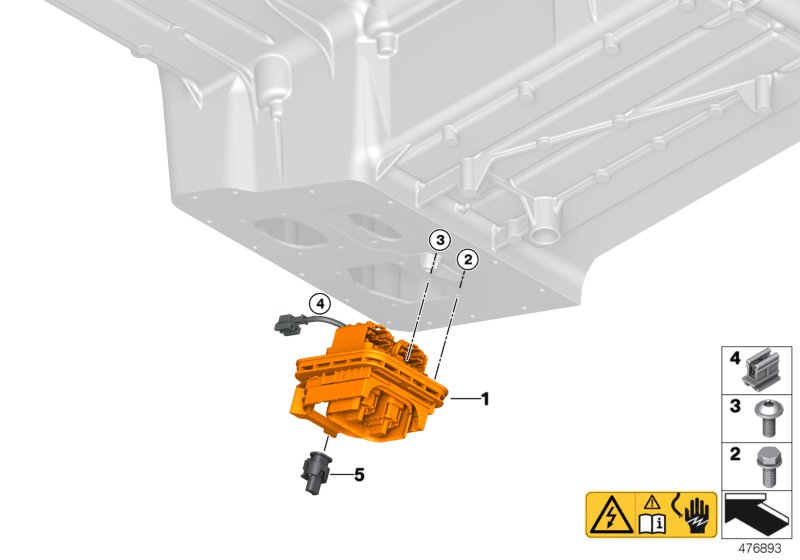 3
2
4
1
5
4
3
2
476893