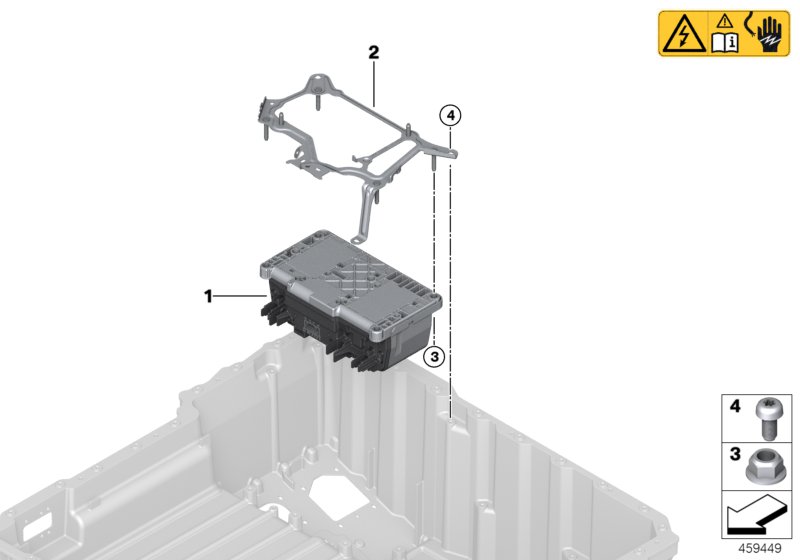 2

4

1

3

4

3

459449