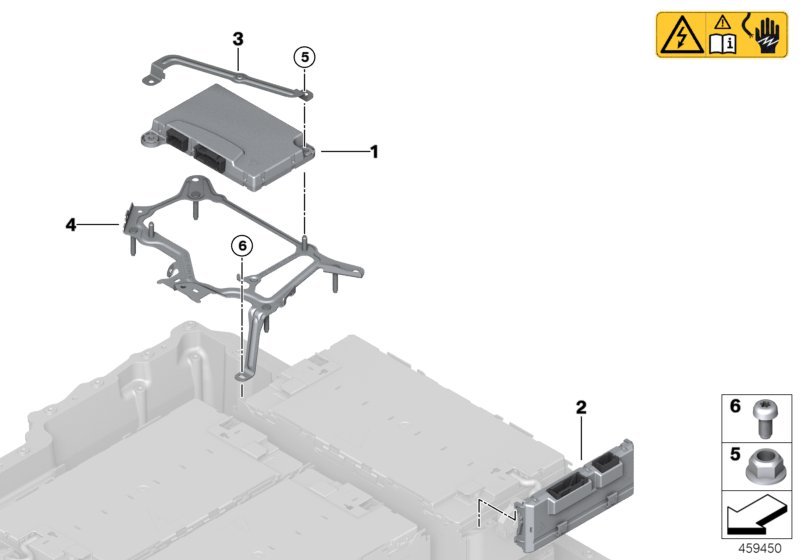 3
5
1
4
6
2
6
5
459450