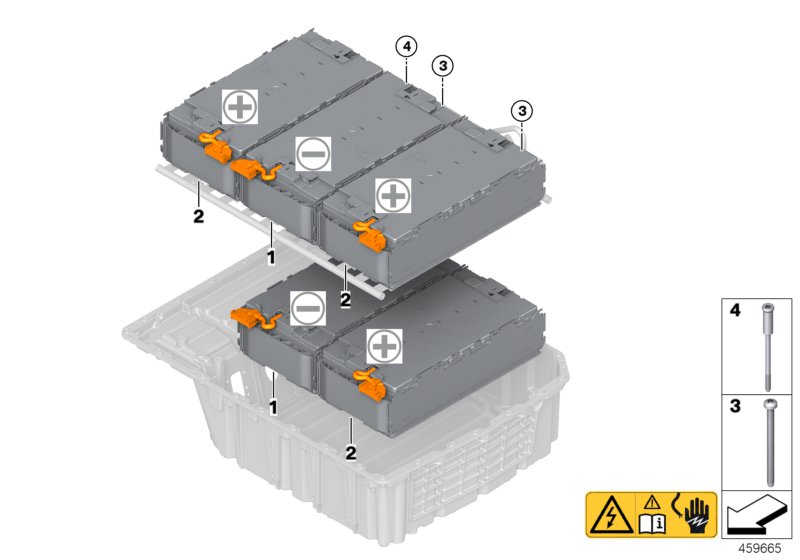 4
3
3
2
1
2
1
2
4
3
459665