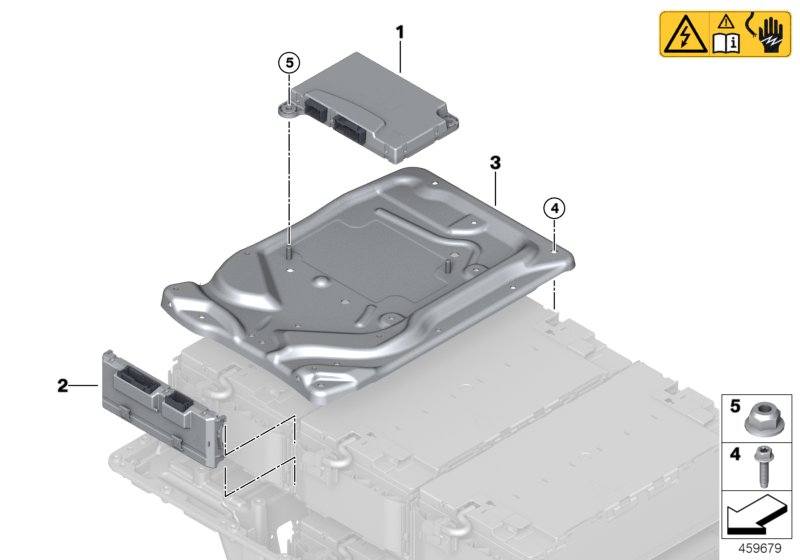 1
5
3
4
2
5
4
459679