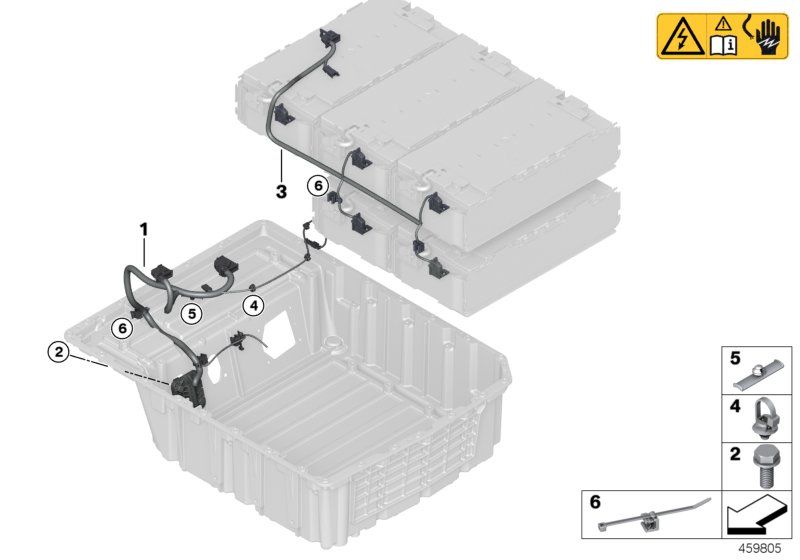 3
6
1
4
5
6
2
5
4
2
6
459805