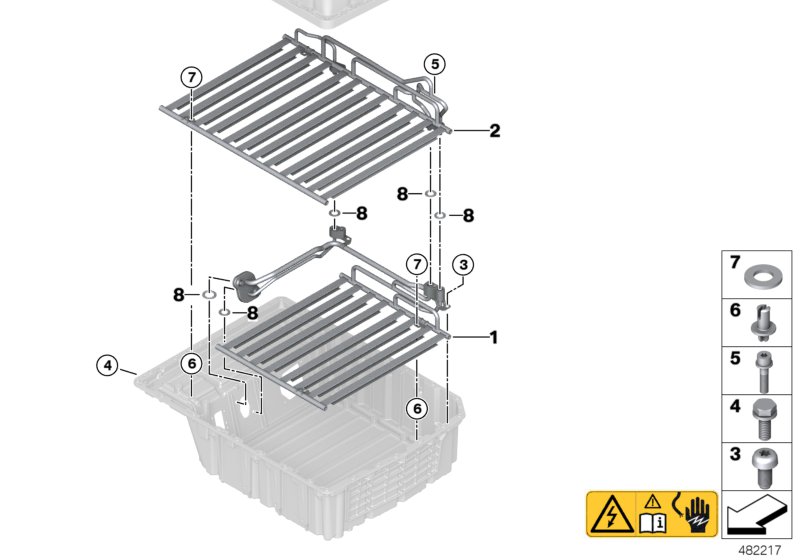 7
5
2
8
8
8
7
3
8
8
1
4
6
6
7
6
5
4
3
482217