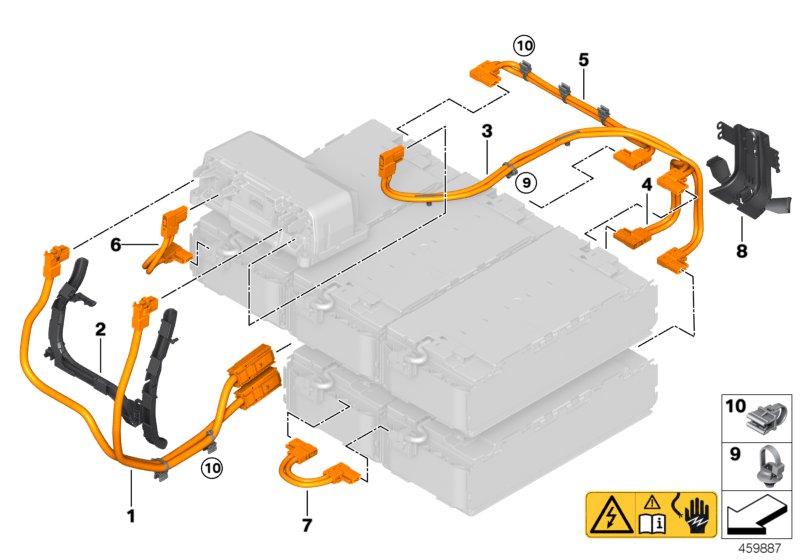 10
5
3
9
4
8
6
2
10
1
7
10
9
459887