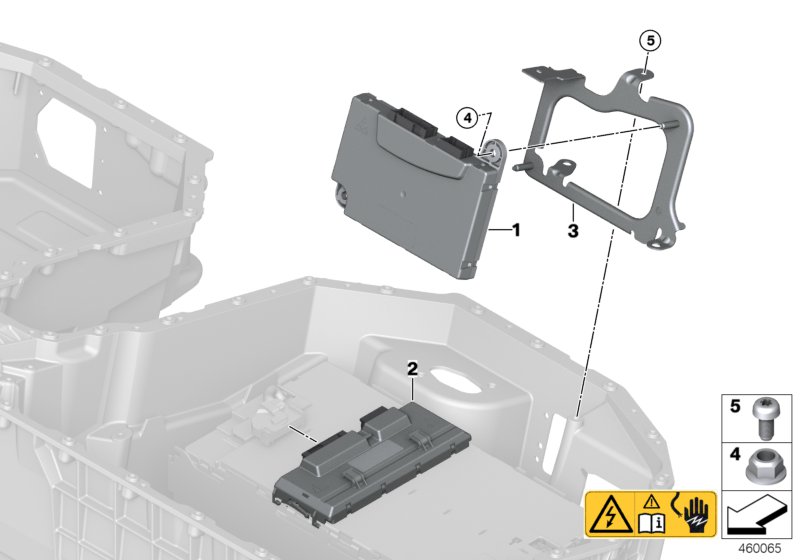 5
4
1
3
2
5
4
460065