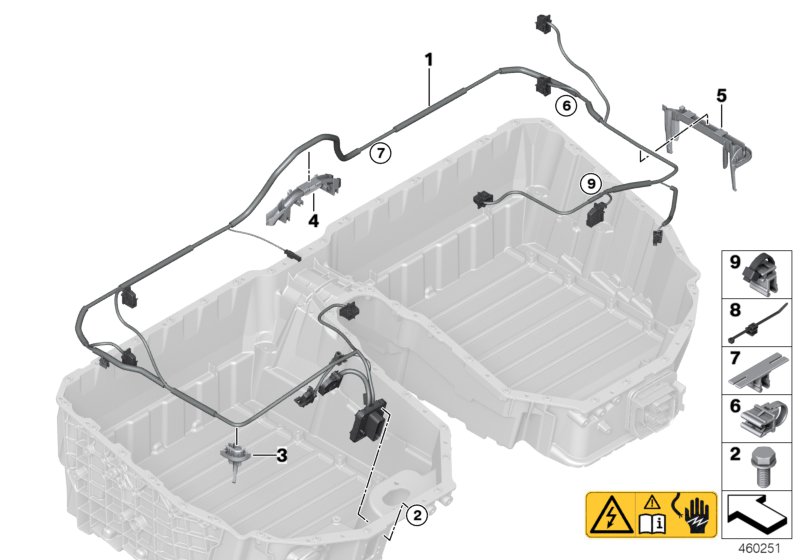 1
6
5
7
9
4
3
2
9
8
7
6
2
460251