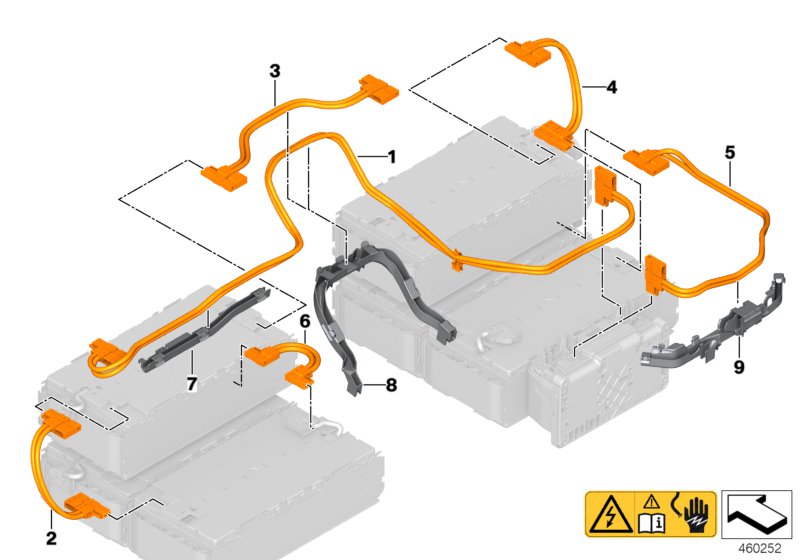 3
4
1
5
6
7
8
9
2
460252