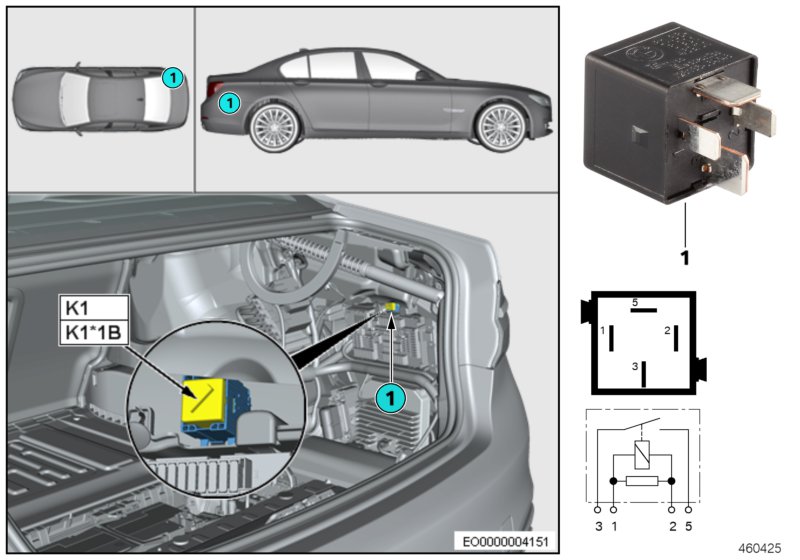 1

1

K1
K1*1B

1

EO0000004151

1

5
1
2
3

3 1 2 5

460425