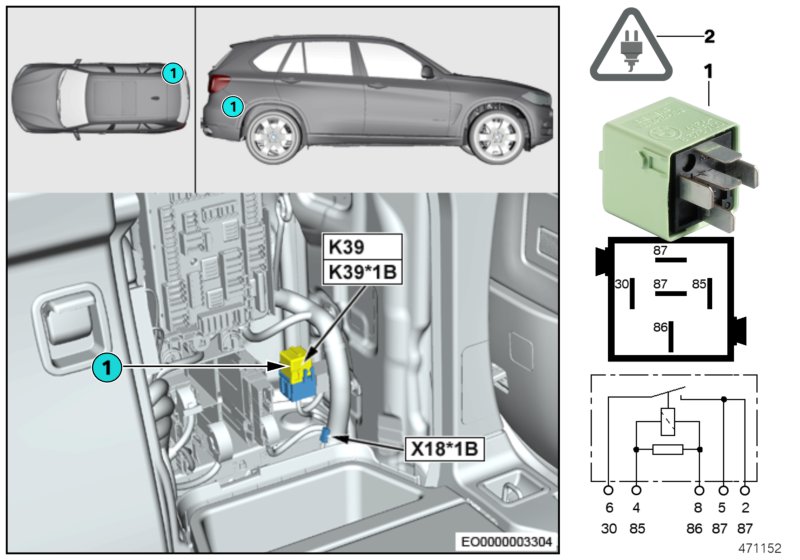 1

1

K39
K39*1B

1

X18*1B

EO0000003304

2

1

87
30
87
85
86

6 4 8 5 2
30 85 86 87 87

471152