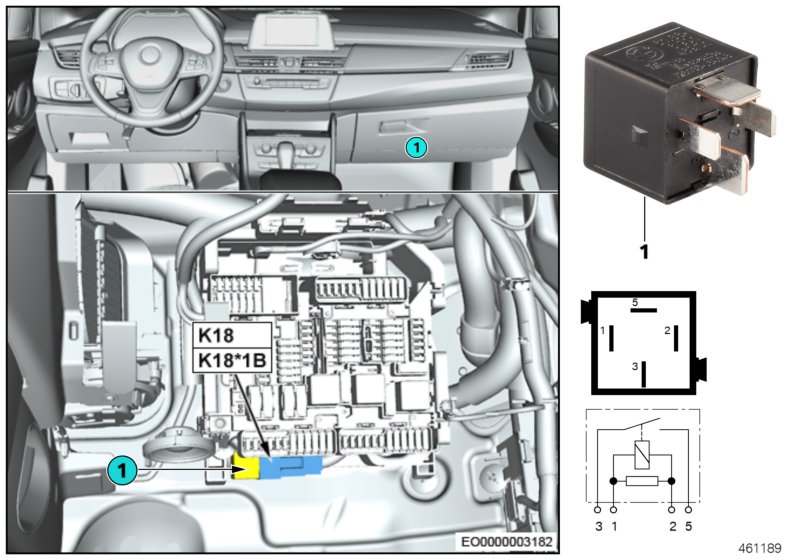 1

K18

K18*1B

1

EO0000003182

1

5

1

2

3

3 1 2 5

461189