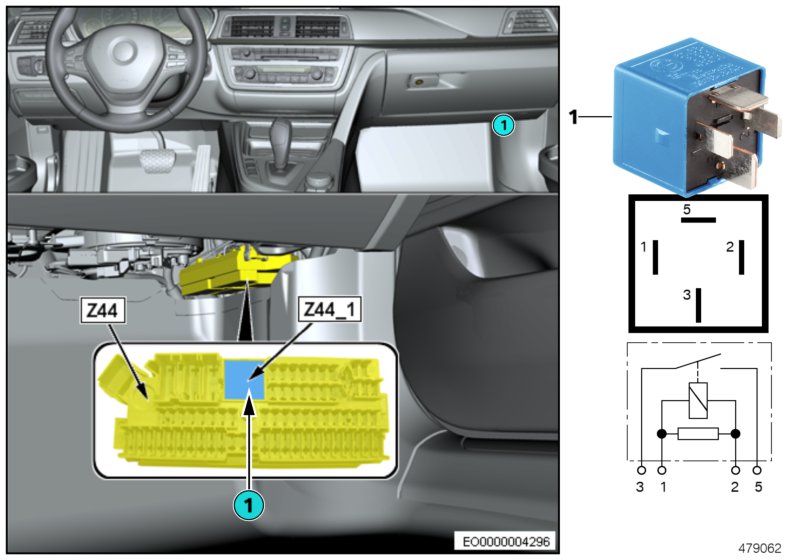 1

Z44

Z44_1

1

EO0000004296

1

5

1

2

3

3 1 2 5

479062