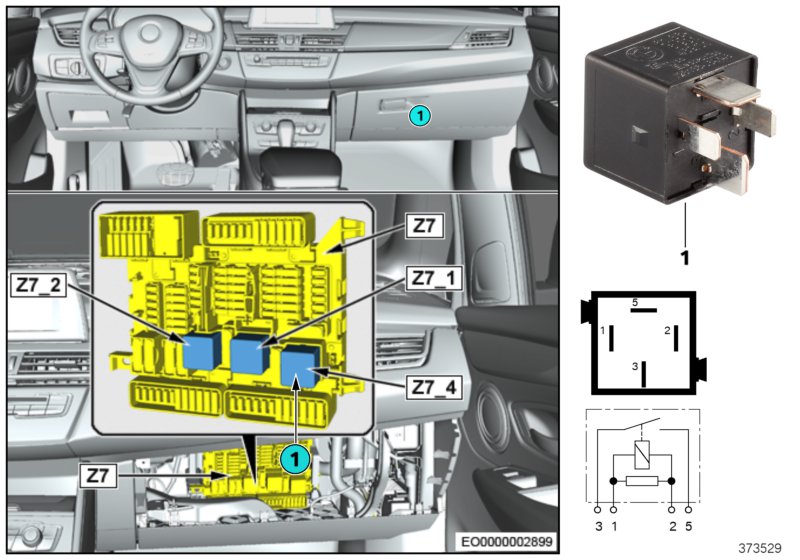 1

Z7

Z7_2

Z7_1

Z7_4

1

Z7

EO0000002899

1

5

1

2

3

3 1 2 5

373529