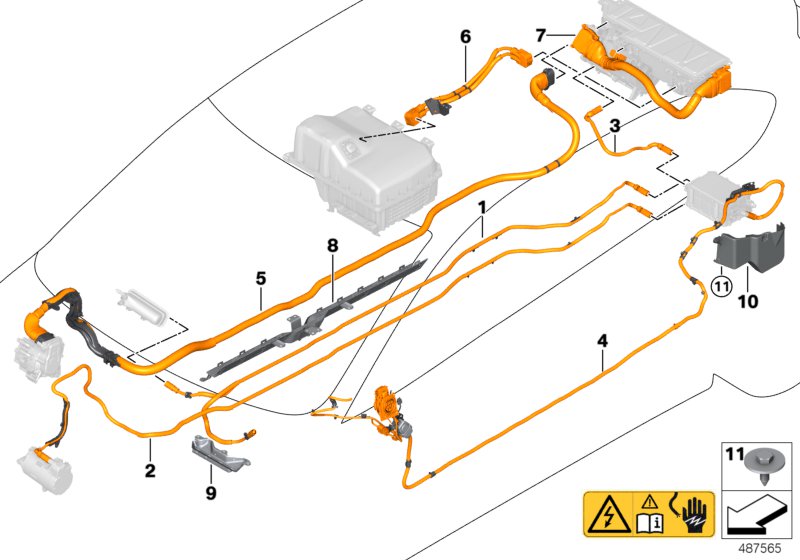 6
7
3
1
8
5
11
10
4
2
9
11
487565