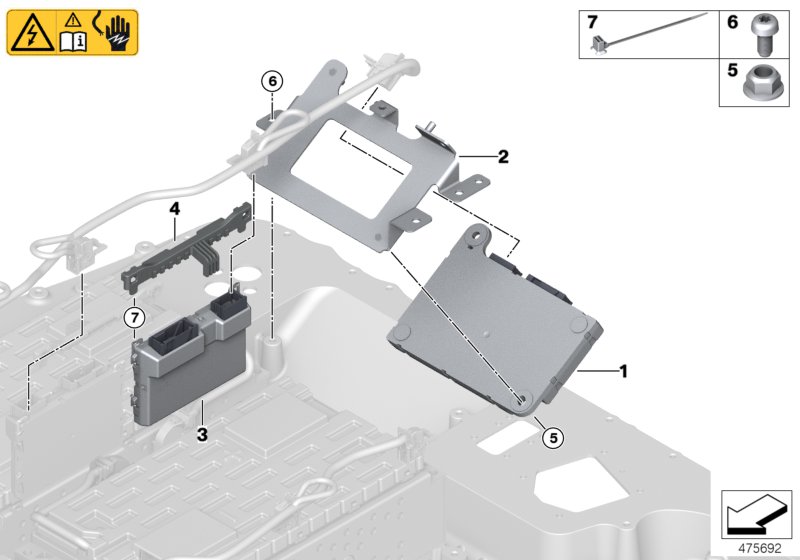 7
6
5
6
2
4
7
1
3
5
475692