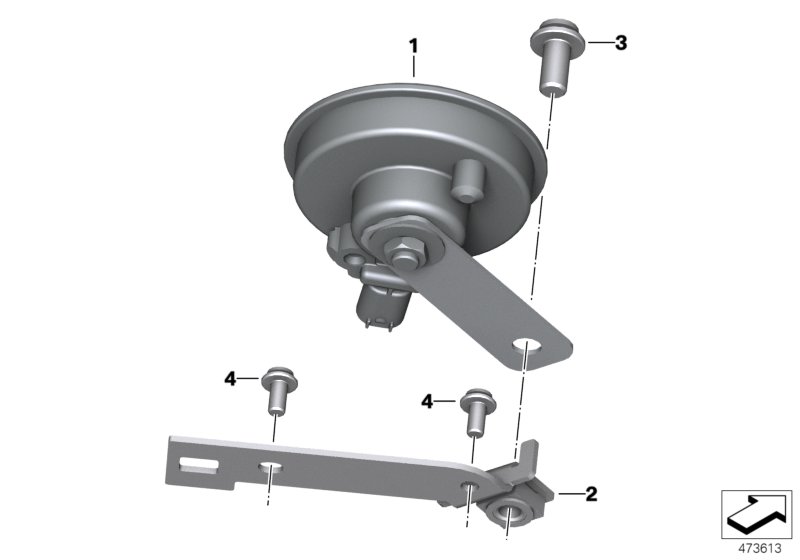 1
3
4
4
2
473613